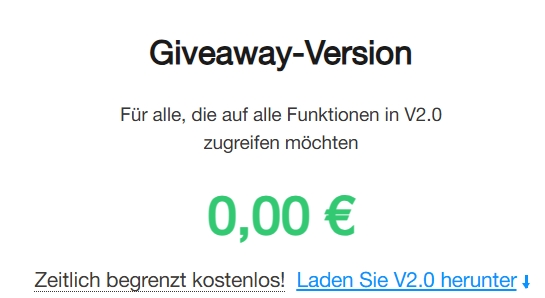 Giveaway-Version

Für alle, die auf alle Funktionen in V2.0 zugreifen möchten

0,00 €

Zeitlich begrenzt kostenlos! Laden Sie V2.0 herunter